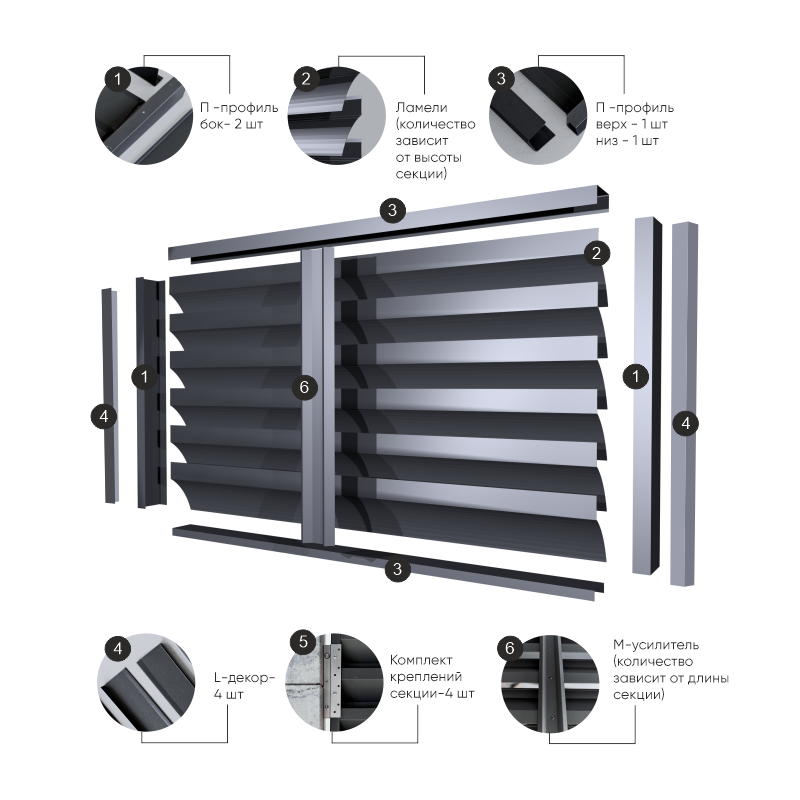 1
П -профиль бок- 2 шт

2
Ламели (количество зависит от высоты секции)

3
П -профиль верх - 1 шт низ - 1 шт

3

2

4

1

6

1

4

3

4
L-декор- 4 шт

5
Комплект креплений секции-4 шт

6
М-усилитель (количество зависит от длины секции)